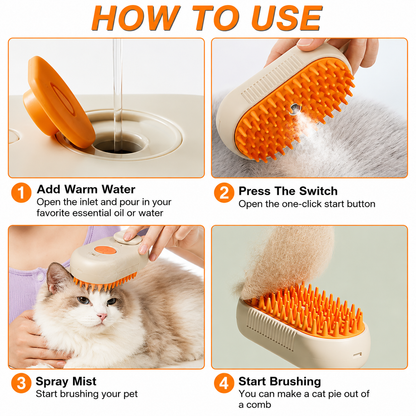 HOW TO USE

1 Add Warm Water
Open the inlet and pour in your favorite essential oil or water

2 Press The Switch
Open the one-click start button

3 Spray Mist
Start brushing your pet

4 Start Brushing
You can make a cat pie out of a comb